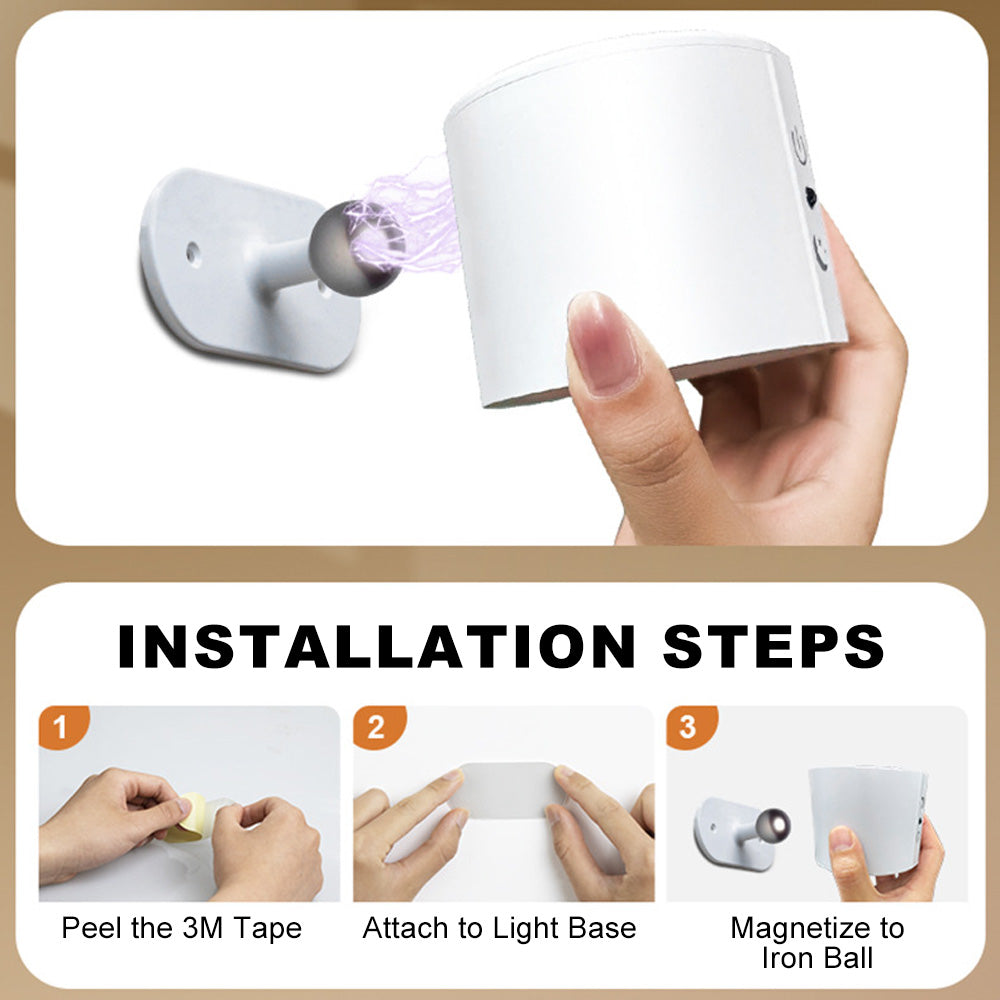 INSTALLATION STEPS

1

Peel the 3M Tape

2

Attach to Light Base

3

Magnetize to Iron Ball