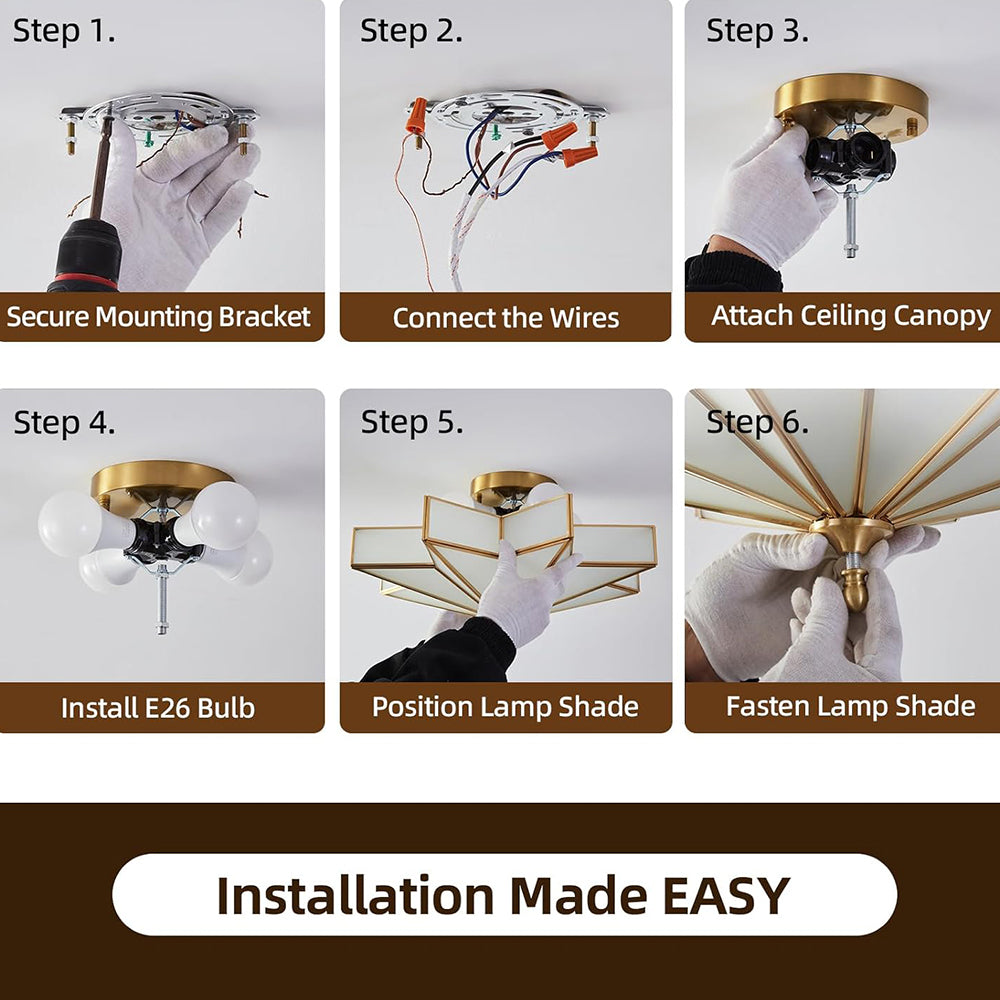 Step 1.

Secure Mounting Bracket

Step 2.

Connect the Wires

Step 3.

Attach Ceiling Canopy

Step 4.

Install E26 Bulb

Step 5.

Position Lamp Shade

Step 6.

Fasten Lamp Shade

Installation Made EASY